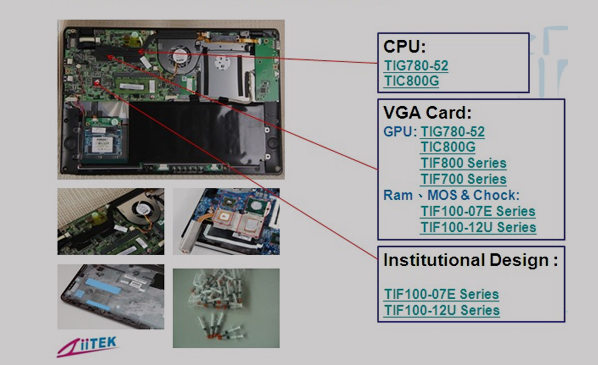 CPU:
TIG780-52
TIC800G

VGA Card:
GPU: TIG780-52
TIC800G
TIF800 Series
TIF700 Series
Ram 、MOS & Chock:
TIF100-07E Series
TIF100-12U Series

Institutional Design :

TIF100-07E Series
TIF100-12U Series

ZiiTEK